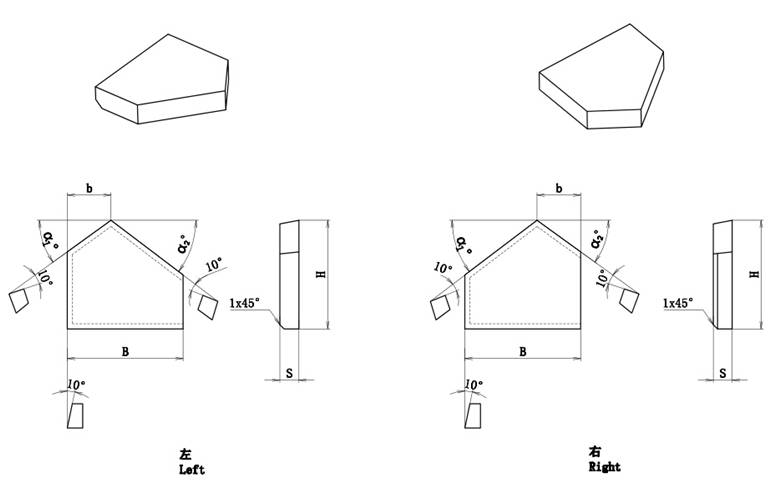 b
$\alpha_1°$
$\alpha_2°$
10°
10°
1x45°
H
B
S
10°
左
Left

b
$\alpha_1°$
$\alpha_2°$
10°
10°
1x45°
H
B
S
10°
右
Right