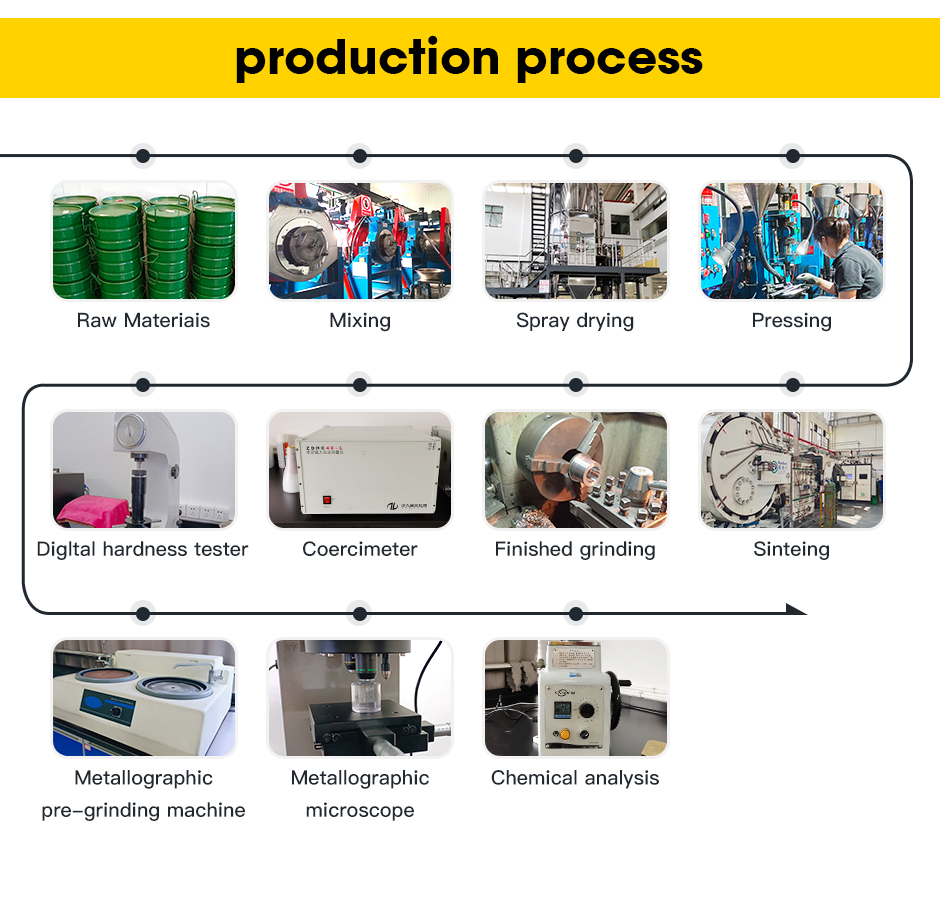 production process

Raw Materiais

Mixing

Spray drying

Pressing

Digltal hardness tester

Coercimeter

Finished grinding

Sinteing

Metallographic pre-grinding machine

Metallographic microscope

Chemical analysis