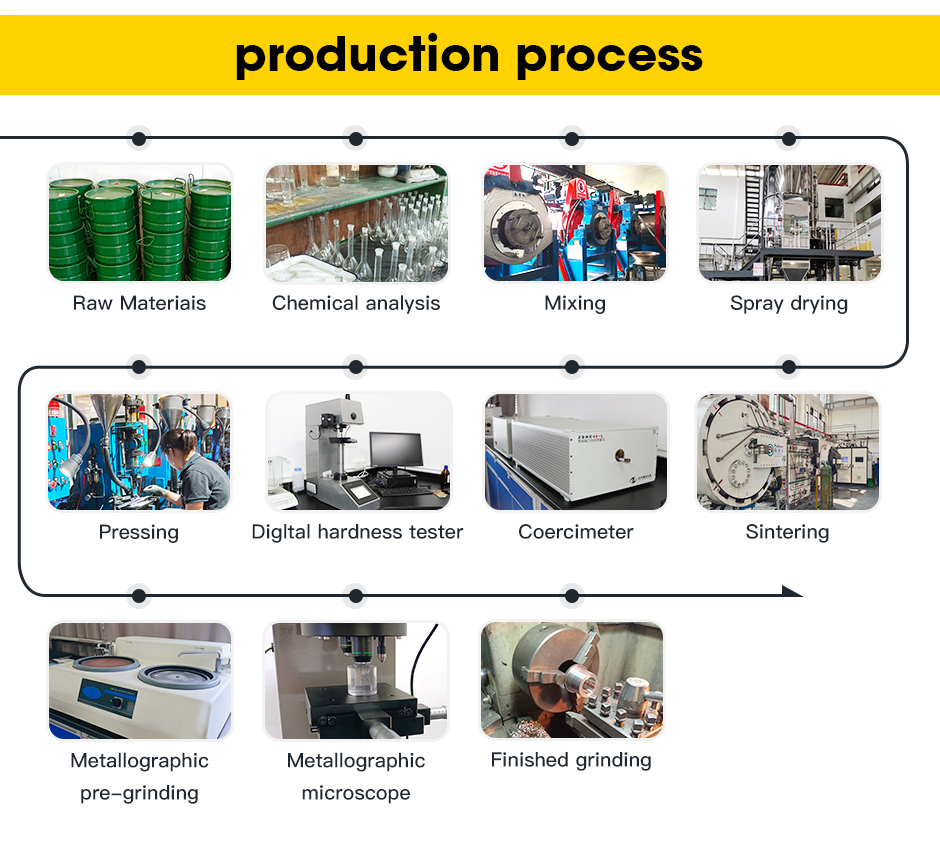 production process

Raw Materiais

Chemical analysis

Mixing

Spray drying

Pressing

Digltal hardness tester

Coercimeter

Sintering

Metallographic pre-grinding

Metallographic microscope

Finished grinding