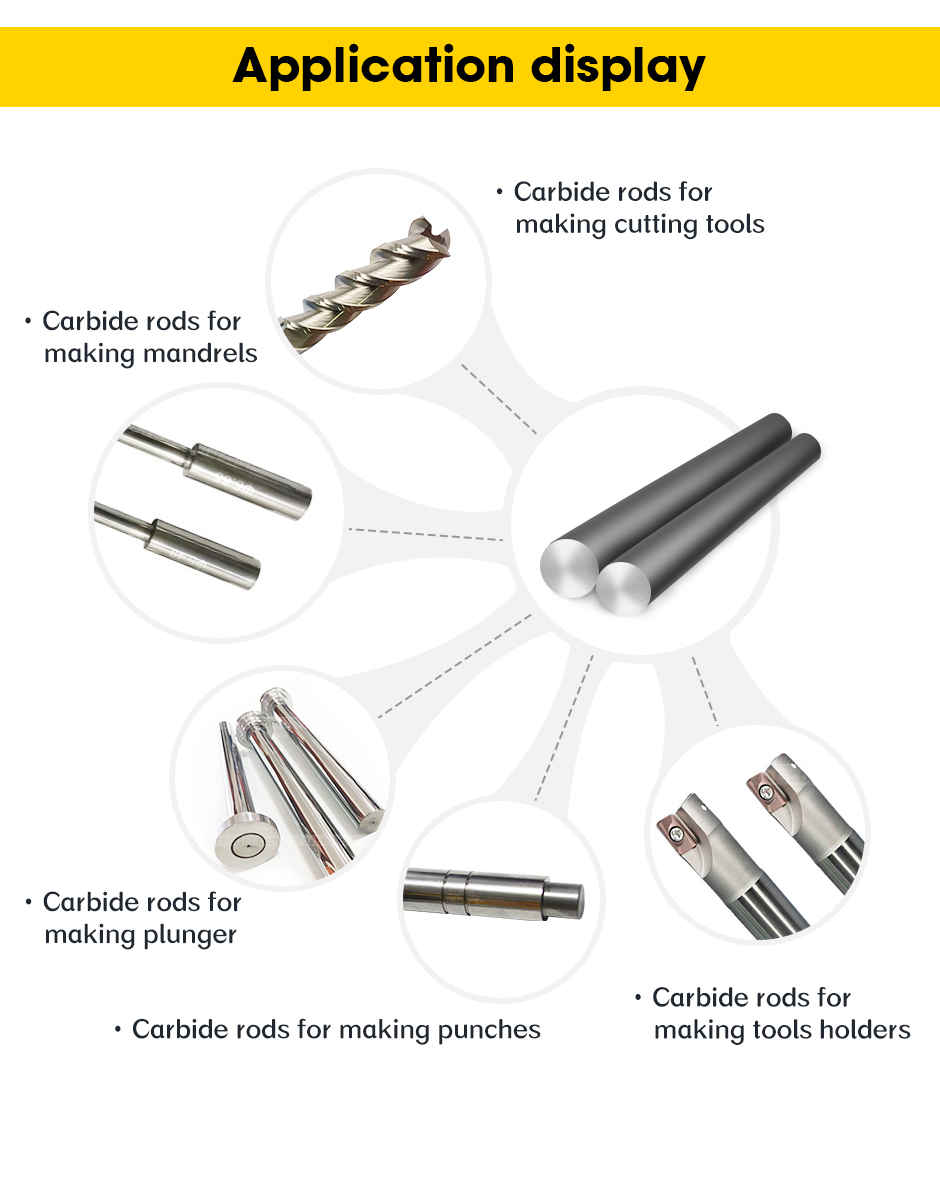 Application display

• Carbide rods for making cutting tools

• Carbide rods for making mandrels

• Carbide rods for making plunger

• Carbide rods for making punches

• Carbide rods for making tools holders