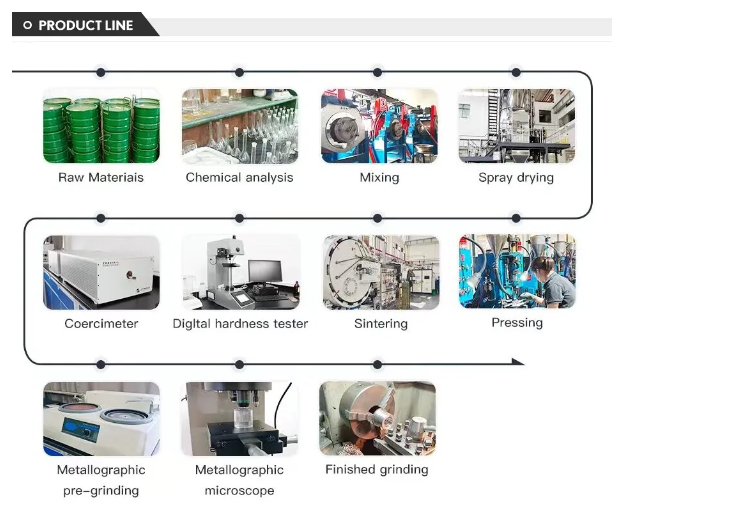 PRODUCT LINE

Raw Materiais

Chemical analysis

Mixing

Spray drying

Coercimeter

Digital hardness tester

Sintering

Pressing

Metallographic pre-grinding

Metallographic microscope

Finished grinding