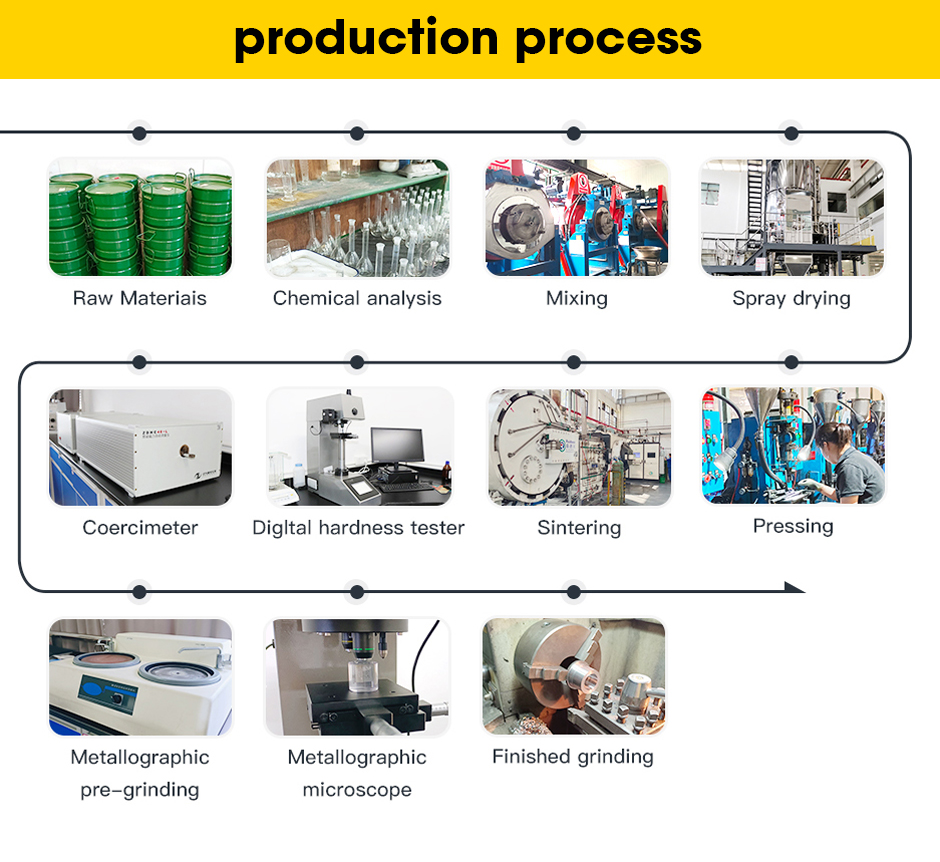 production process

Raw Materiais

Chemical analysis

Mixing

Spray drying

Coercimeter

Digltal hardness tester

Sintering

Pressing

Metallographic pre-grinding

Metallographic microscope

Finished grinding