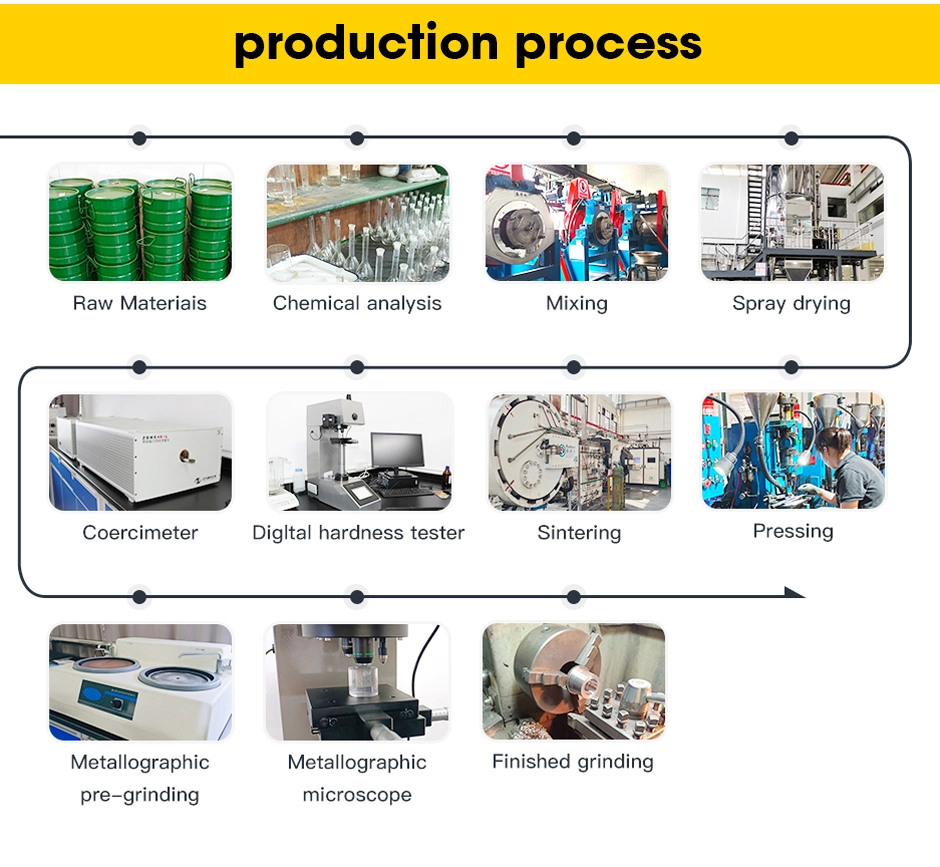 production process

Raw Materiais

Chemical analysis

Mixing

Spray drying

Coercimeter

Digltal hardness tester

Sintering

Pressing

Metallographic pre-grinding

Metallographic microscope

Finished grinding