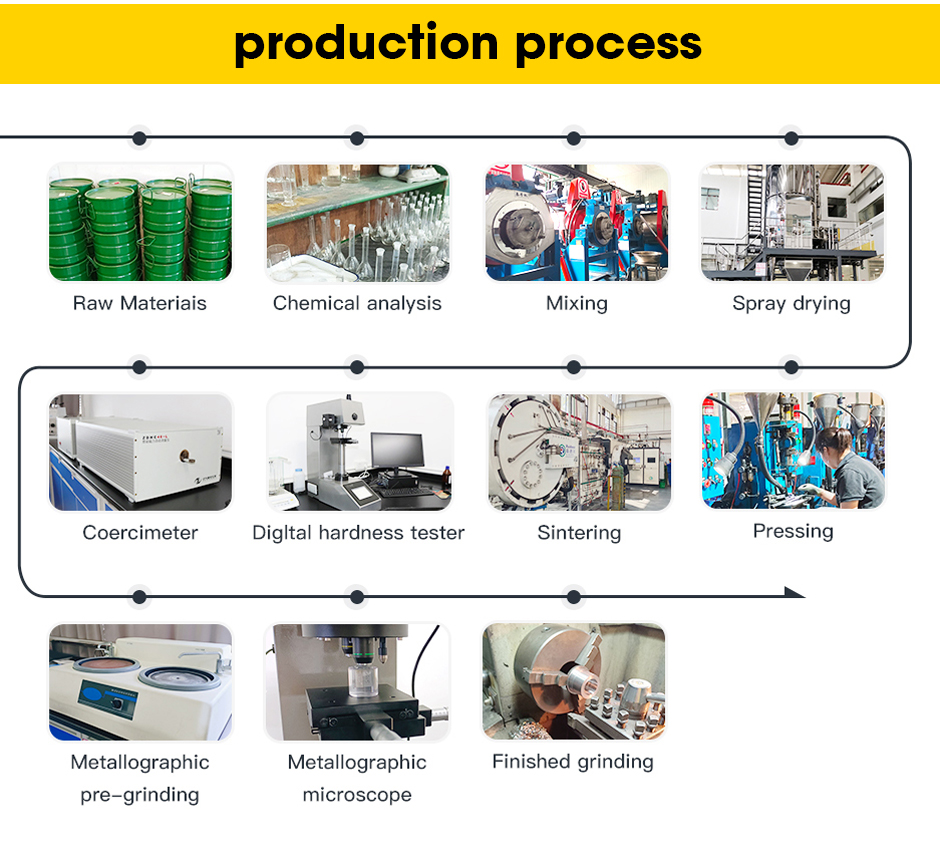 production process

Raw Materiais

Chemical analysis

Mixing

Spray drying

Coercimeter

Digltal hardness tester

Sintering

Pressing

Metallographic pre-grinding

Metallographic microscope

Finished grinding