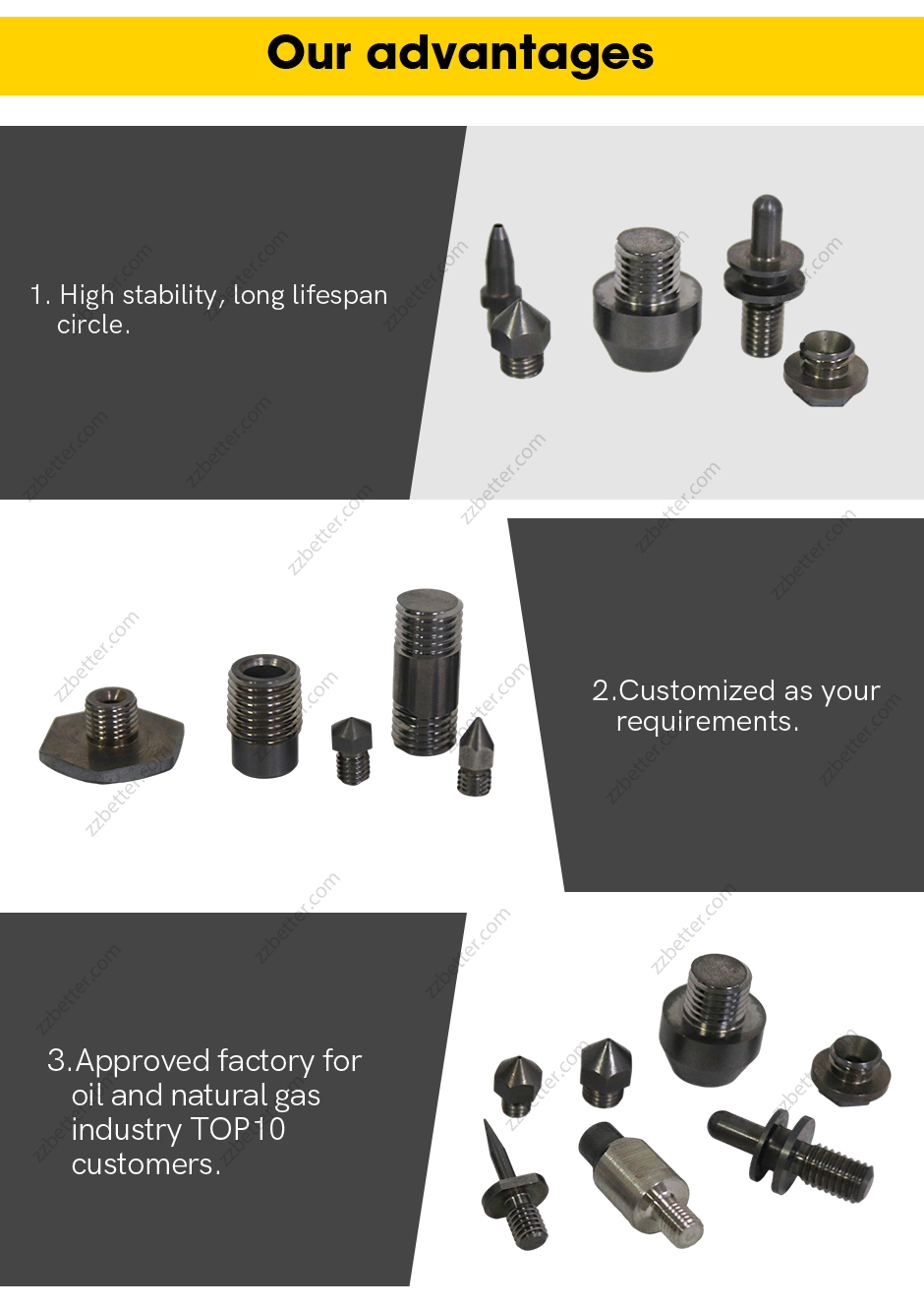 Our advantages

1. High stability, long lifespan circle.

2.Customized as your requirements.

3.Approved factory for oil and natural gas industry TOP10 customers.

zzbetter.com