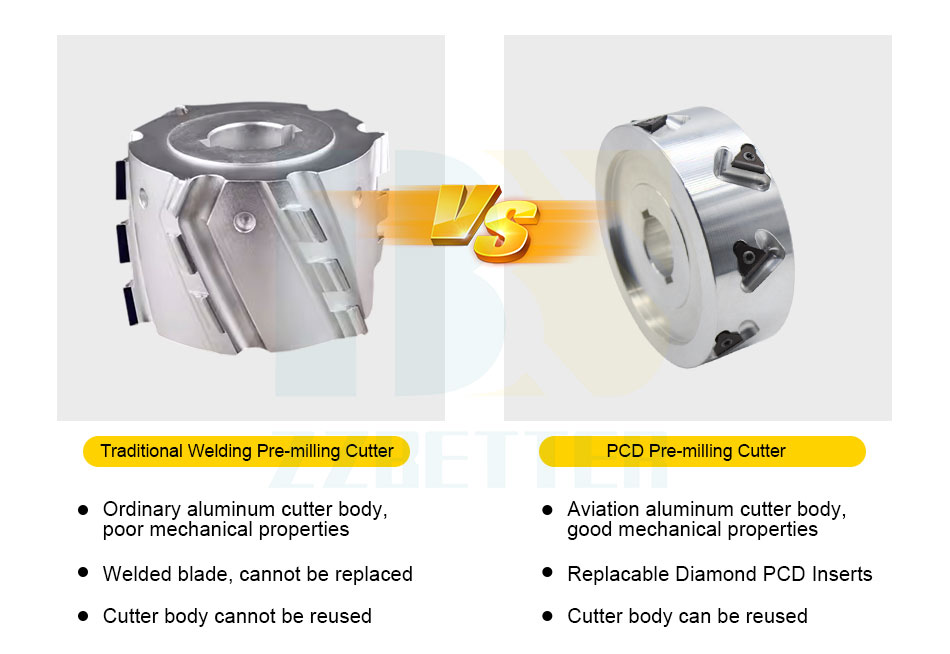 VS

ZZBETTER

Traditional Welding Pre-milling Cutter

- Ordinary aluminum cutter body, poor mechanical properties
- Welded blade, cannot be replaced
- Cutter body cannot be reused

PCD Pre-milling Cutter

- Aviation aluminum cutter body, good mechanical properties
- Replacable Diamond PCD Inserts
- Cutter body can be reused